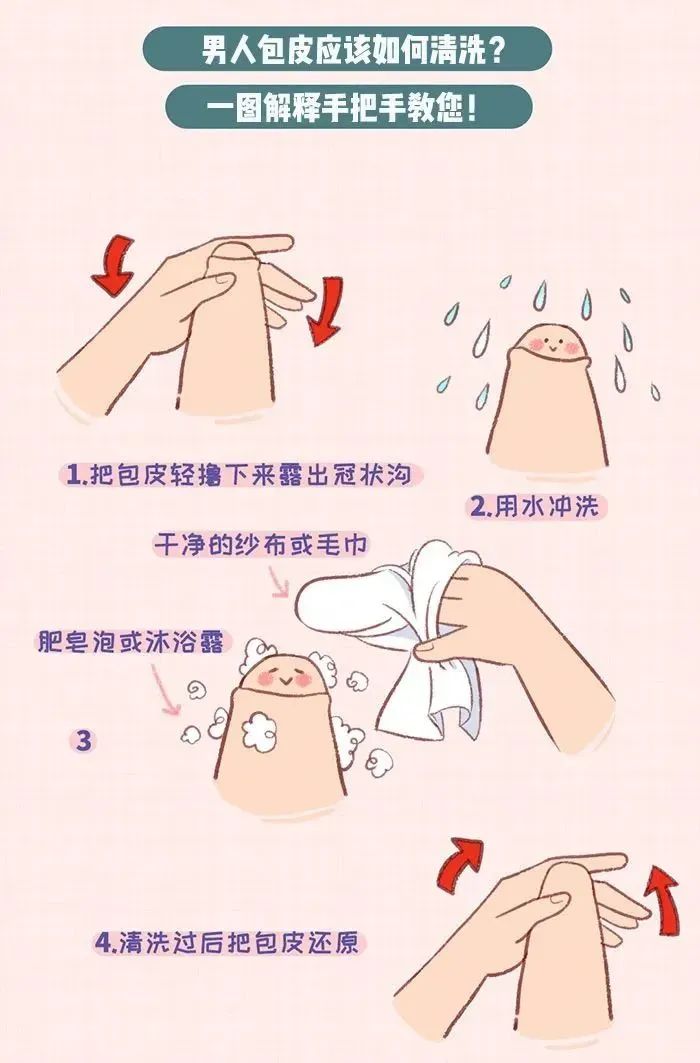 男人包皮应该如何清洗？
一图解释手把手教您！

1.把包皮轻撸下来露出冠状沟

2.用水冲洗

干净的纱布或毛巾

肥皂泡或沐浴露

3

4.清洗过后把包皮还原